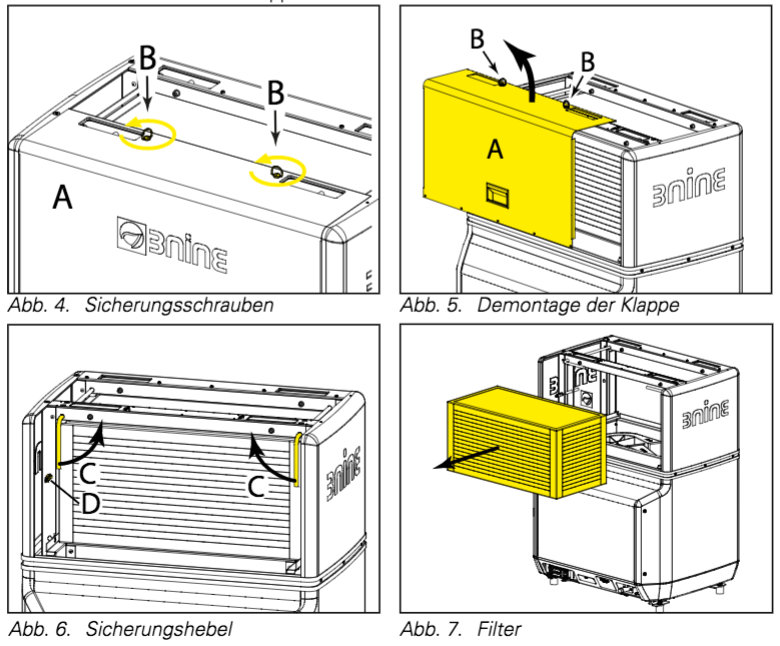 B
B
A
3nine
Abb. 4. Sicherungsschrauben

B
B
A
3nine
Abb. 5. Demontage der Klappe

C
C
D
3nine
Abb. 6. Sicherungshebel

3nine
Abb. 7. Filter